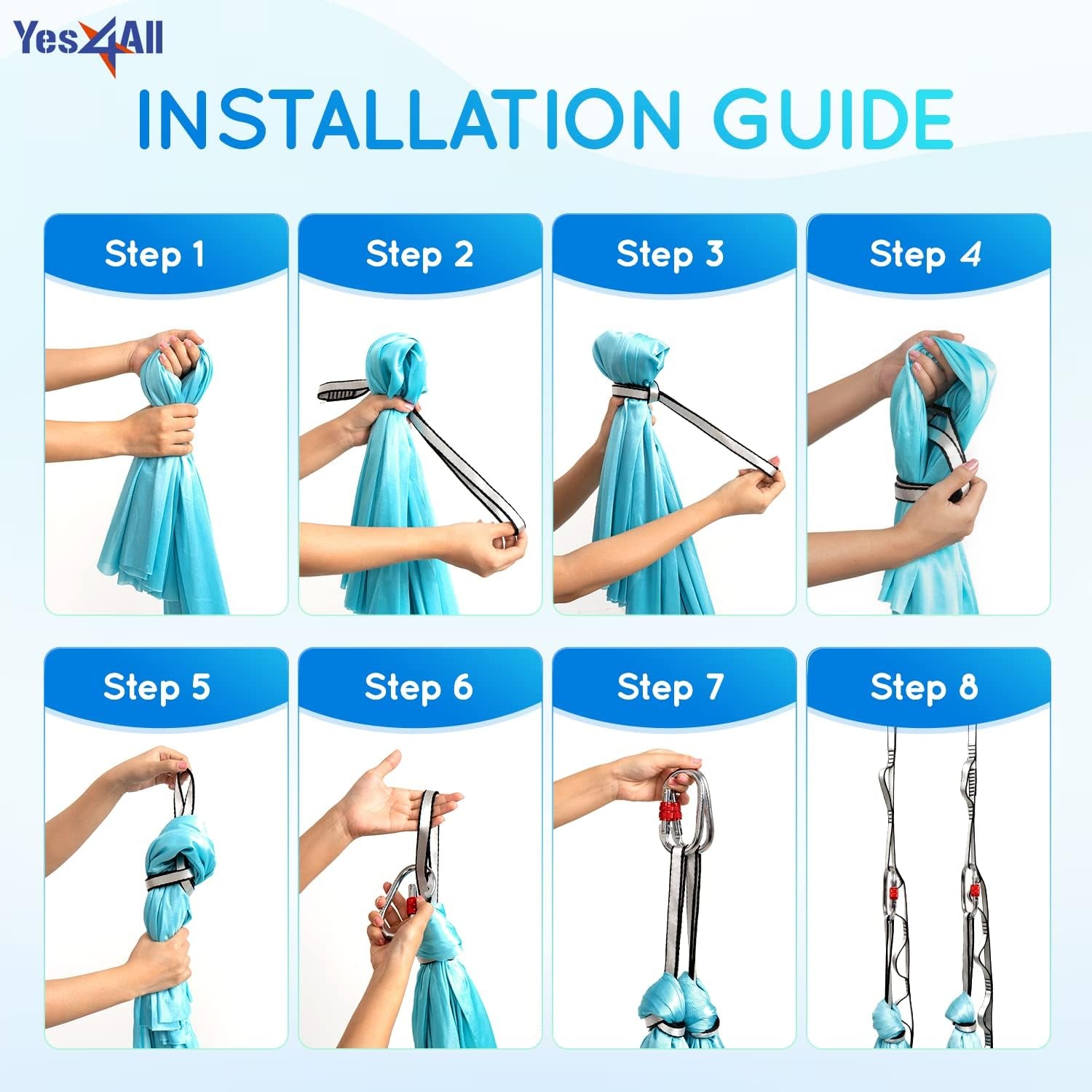 Yes4All

INSTALLATION GUIDE

Step 1

Step 2

Step 3

Step 4

Step 5

Step 6

Step 7

Step 8