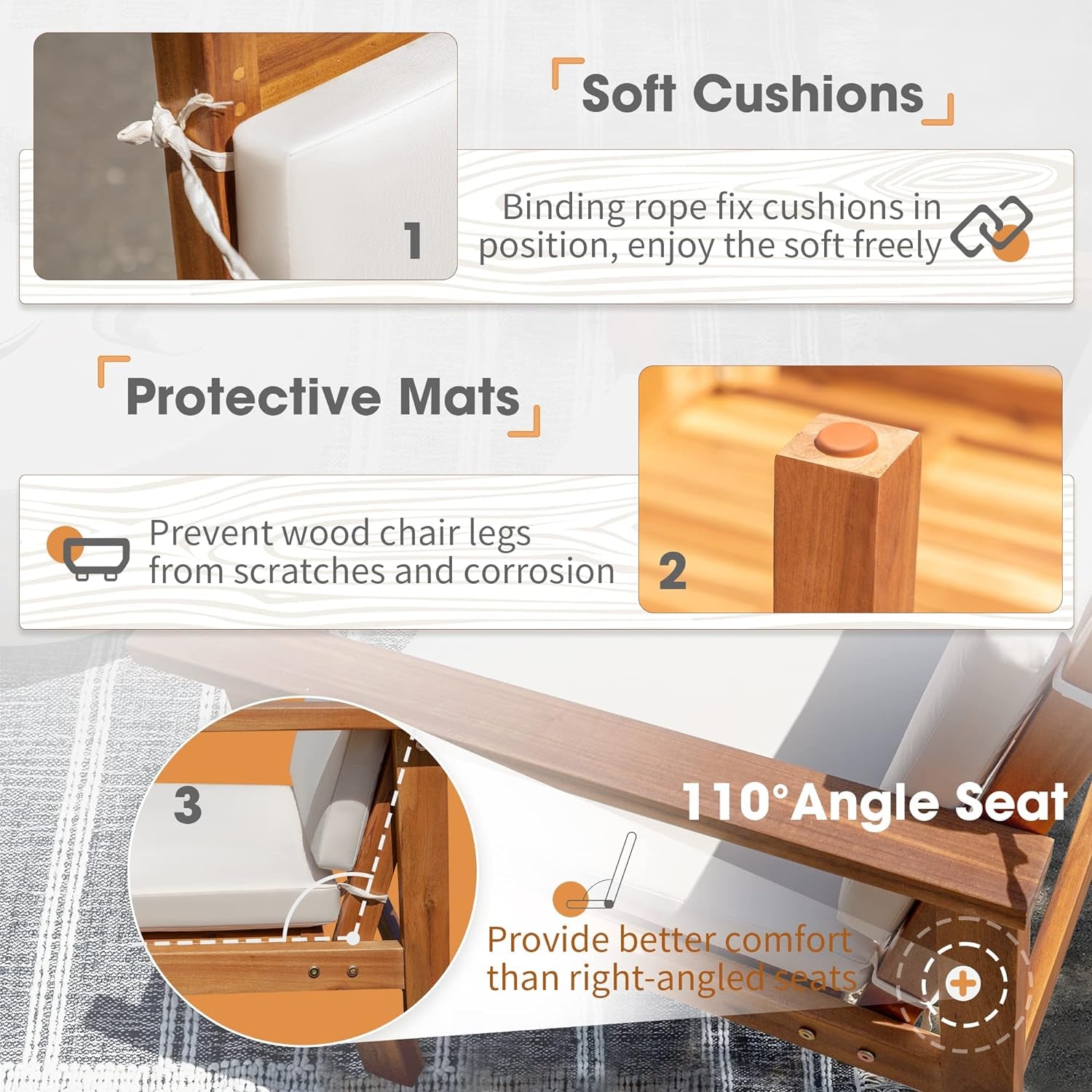 Soft Cushions

1

Binding rope fix cushions in position, enjoy the soft freely

Protective Mats

Prevent wood chair legs from scratches and corrosion

2

3

110°Angle Seat

Provide better comfort than right-angled seats