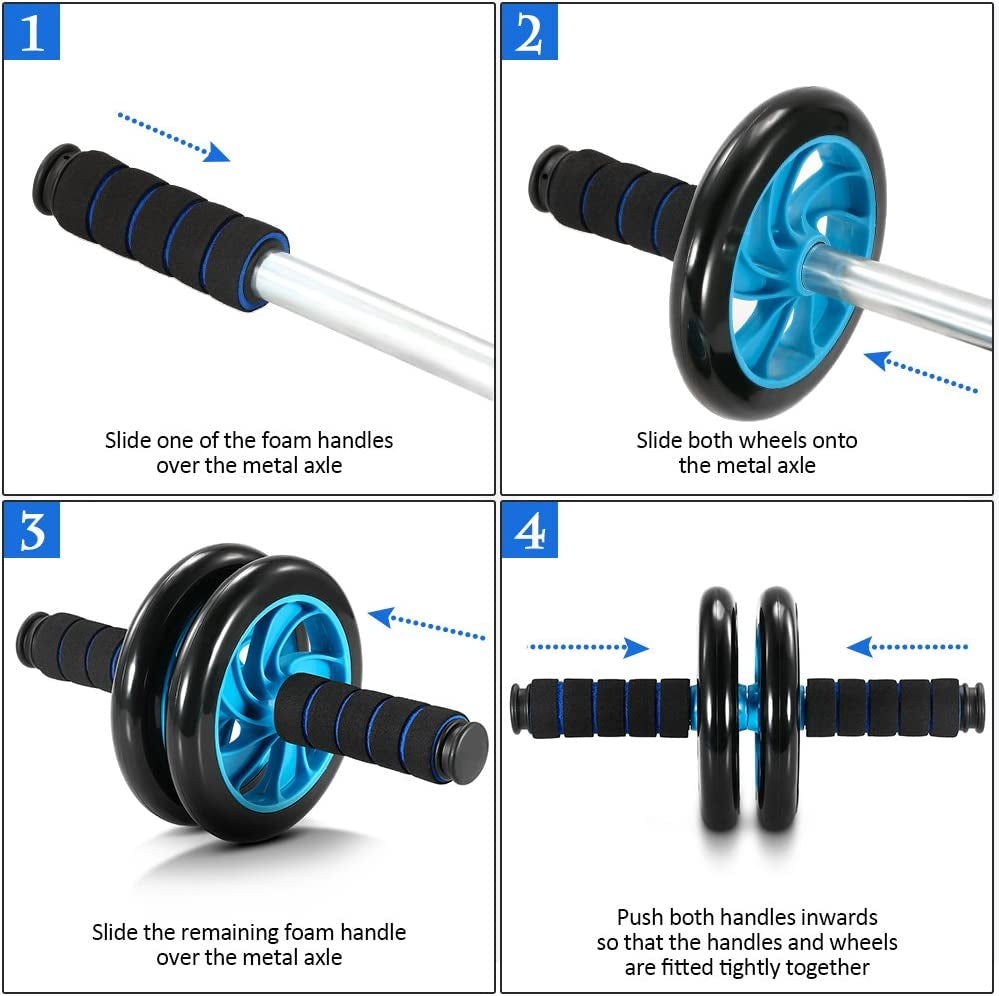 1

Slide one of the foam handles over the metal axle

2

Slide both wheels onto the metal axle

3

Slide the remaining foam handle over the metal axle

4

Push both handles inwards so that the handles and wheels are fitted tightly together