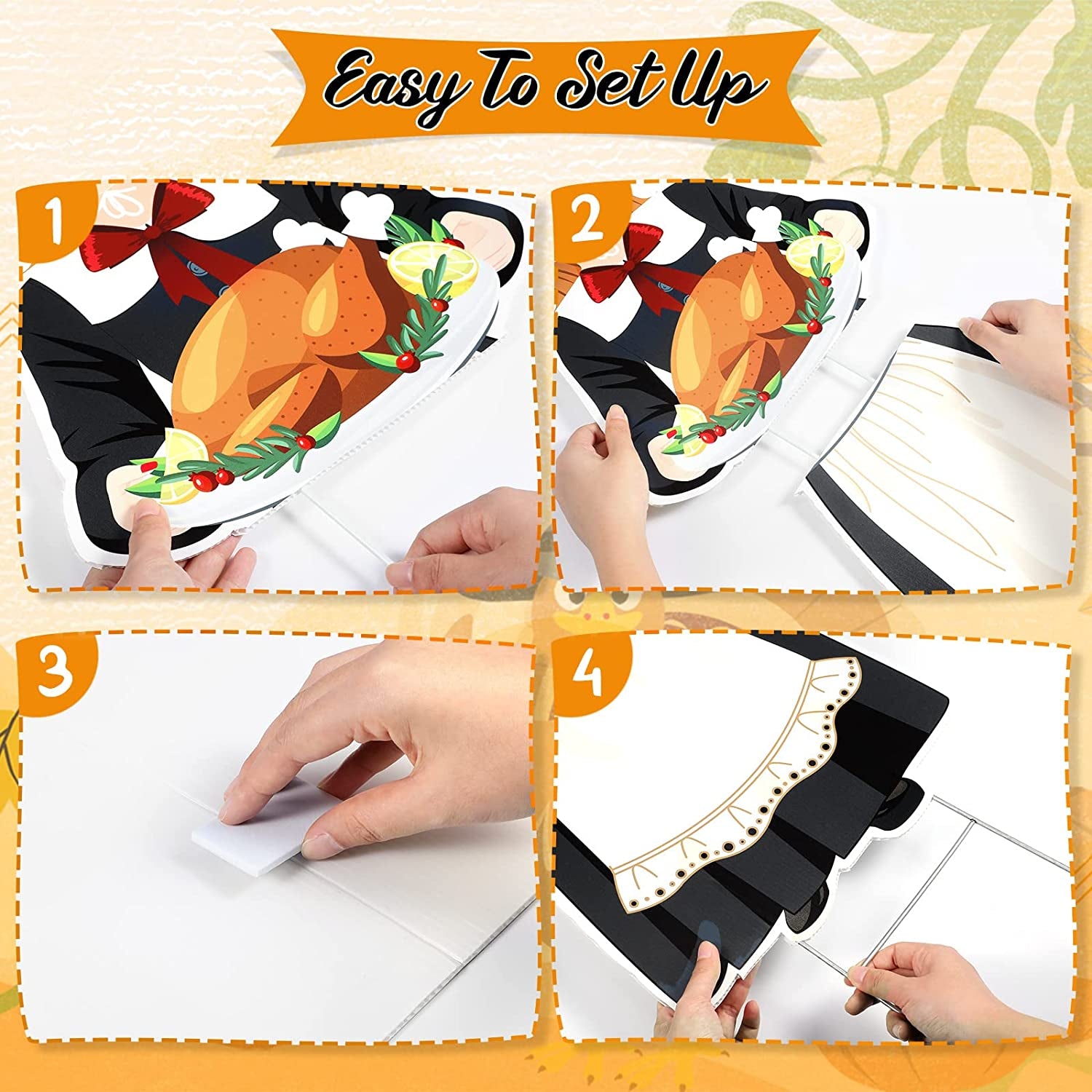 Easy To Set Up

1

2

3

4