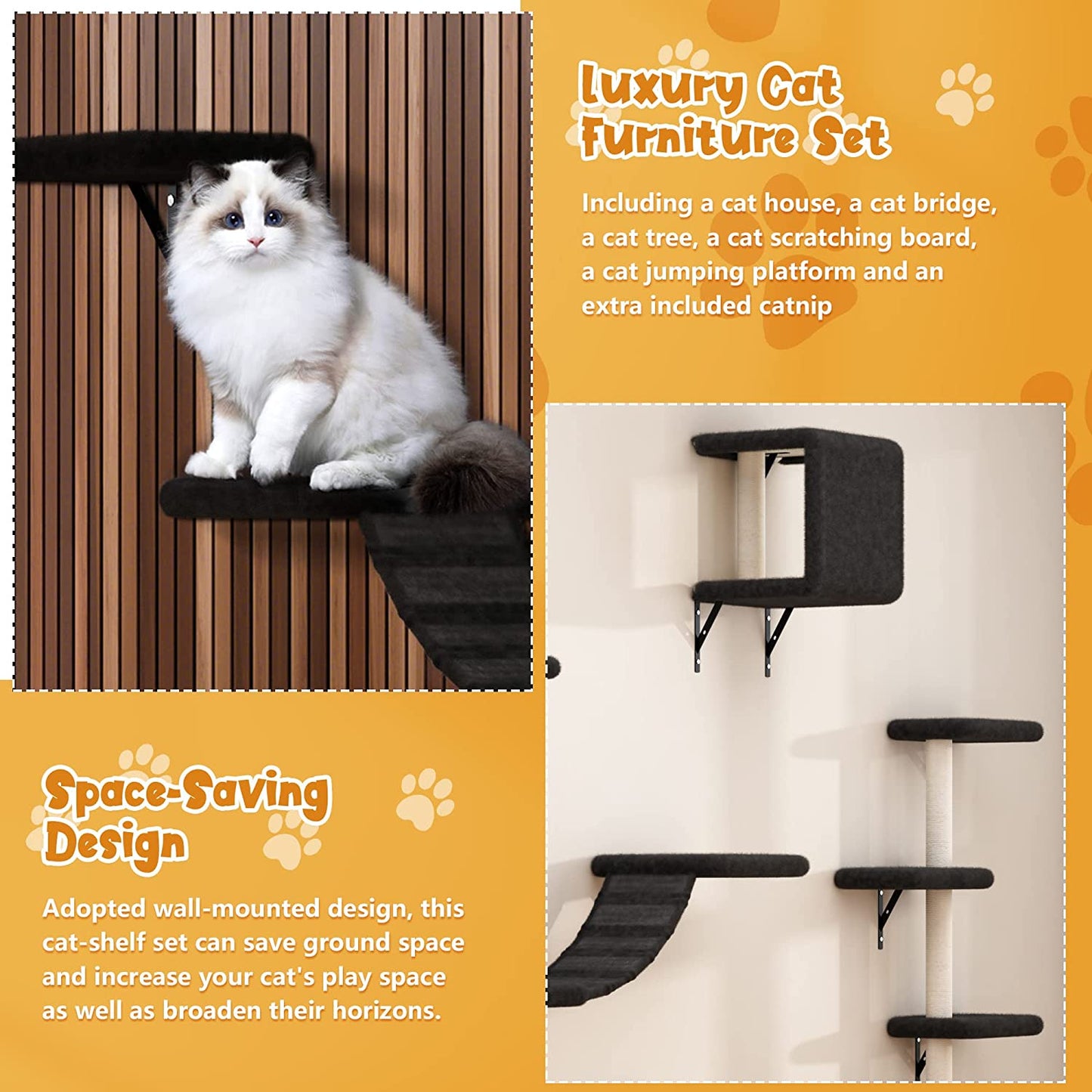 Luxury Cat Furniture Set

Including a cat house, a cat bridge, a cat tree, a cat scratching board, a cat jumping platform and an extra included catnip

Space-Saving Design

Adopted wall-mounted design, this cat-shelf set can save ground space and increase your cat's play space as well as broaden their horizons.