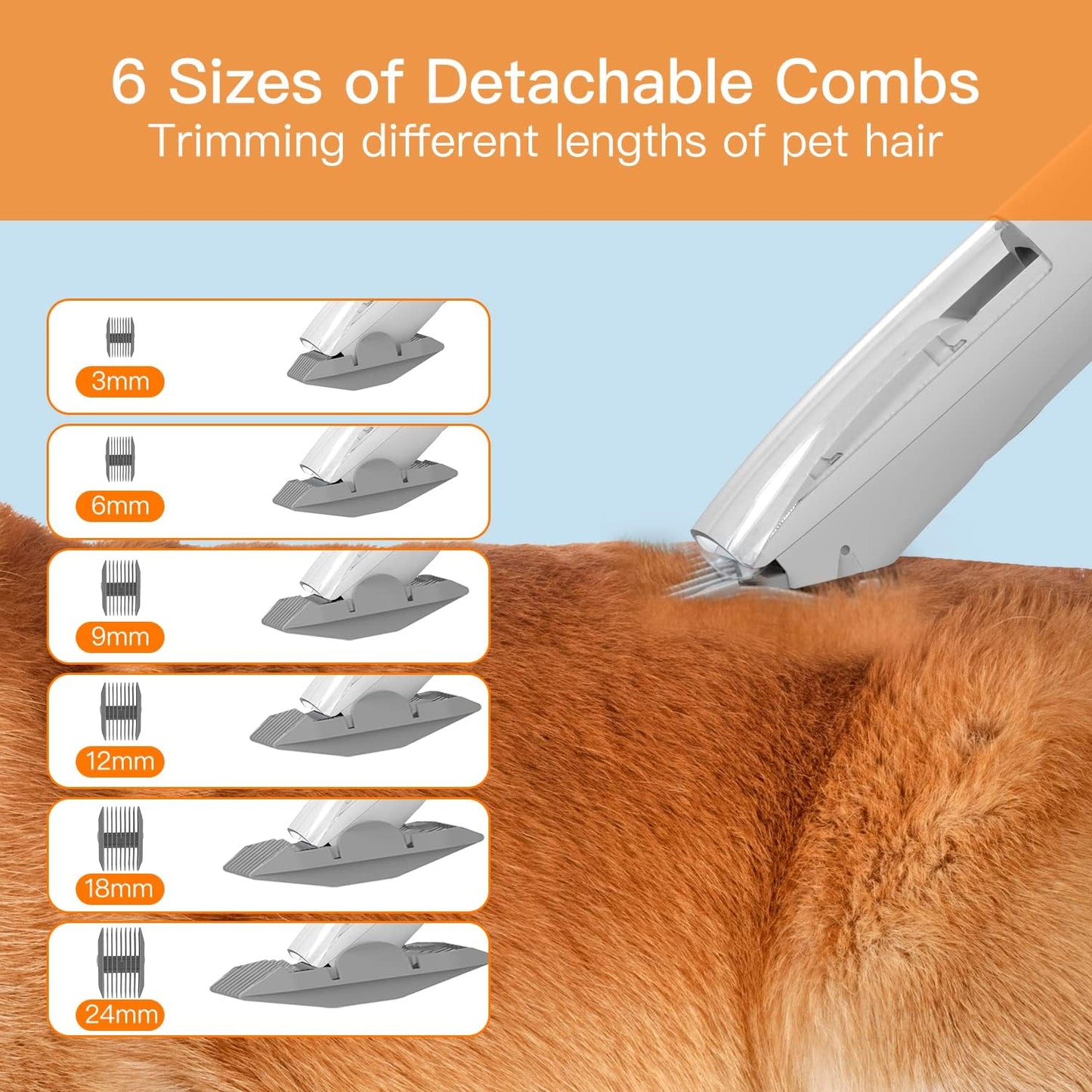 6 Sizes of Detachable Combs
Trimming different lengths of pet hair

3mm

6mm

9mm

12mm

18mm

24mm