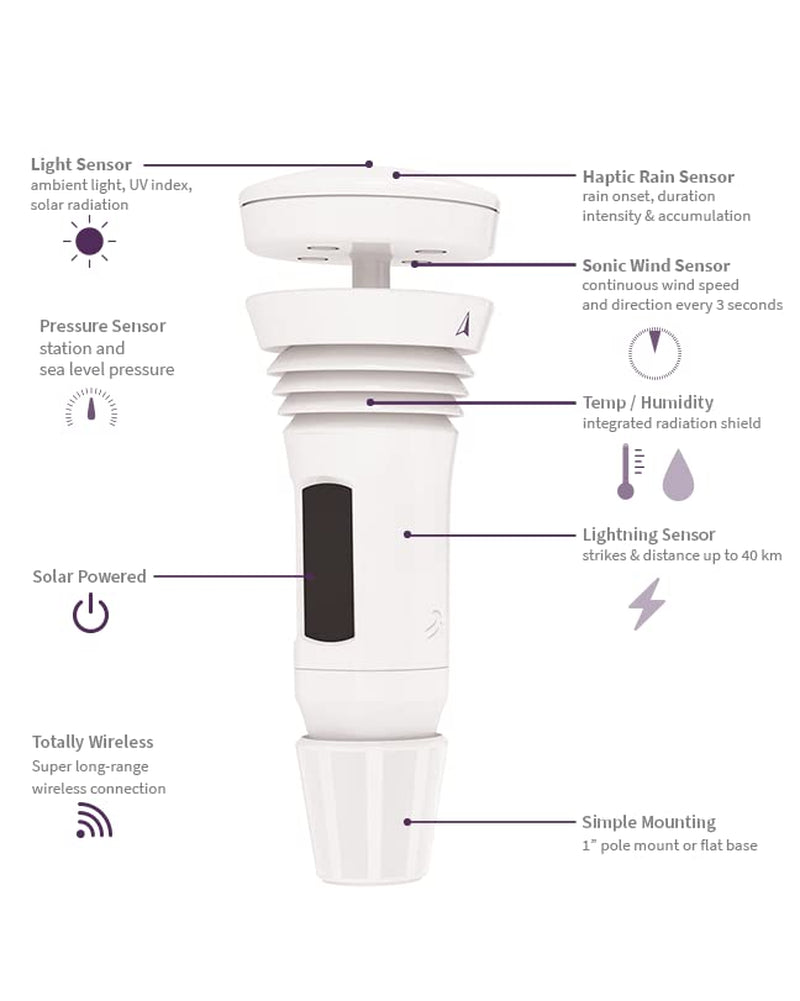 Light Sensor
ambient light, UV index, solar radiation

Pressure Sensor
station and sea level pressure

Solar Powered

Totally Wireless
Super long-range wireless connection

Haptic Rain Sensor
rain onset, duration intensity & accumulation

Sonic Wind Sensor
continuous wind speed and direction every 3 seconds

Temp / Humidity
integrated radiation shield

Lightning Sensor
strikes & distance up to 40 km

Simple Mounting
1" pole mount or flat base