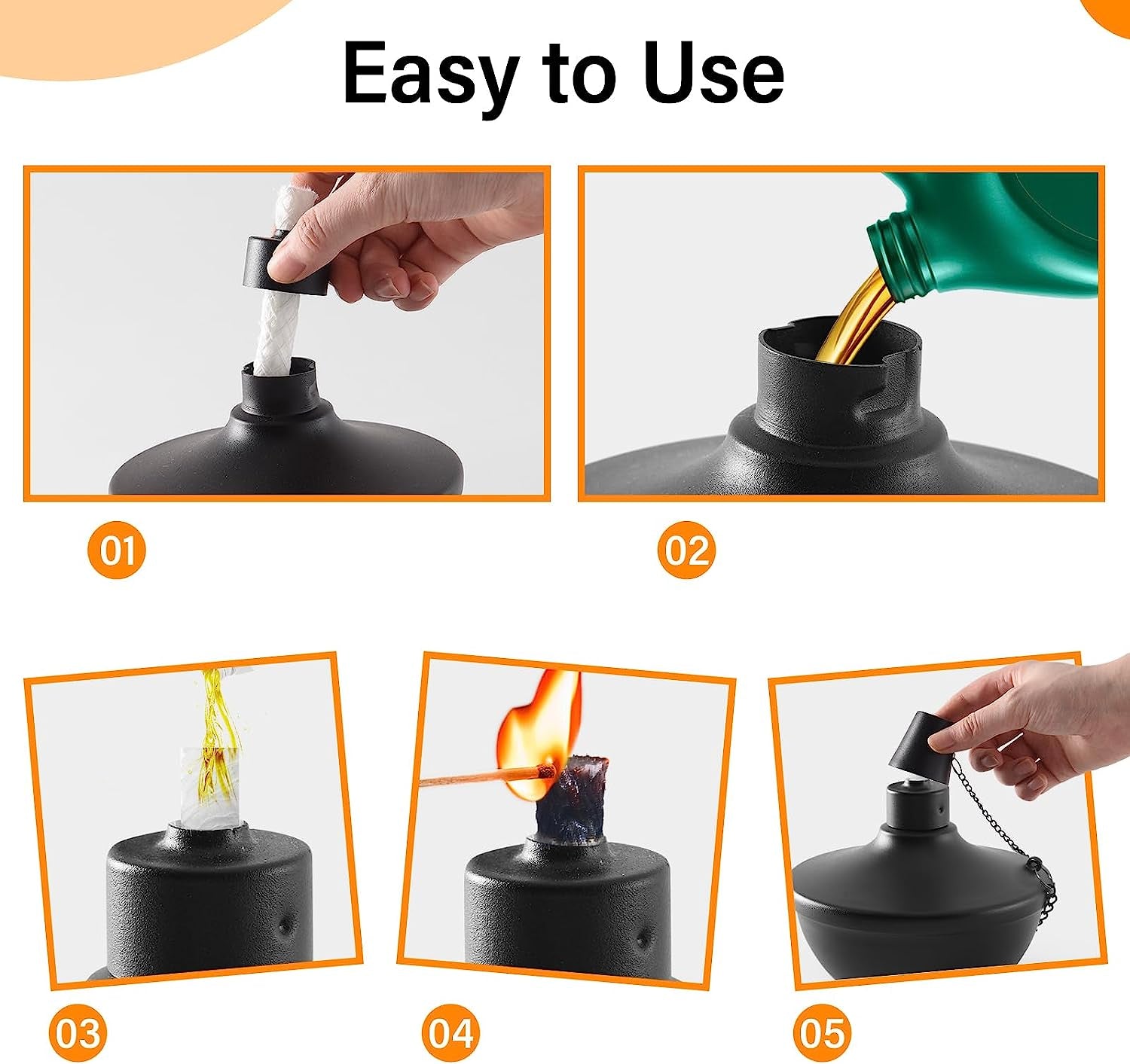 Easy to Use

01

02

03

04

05