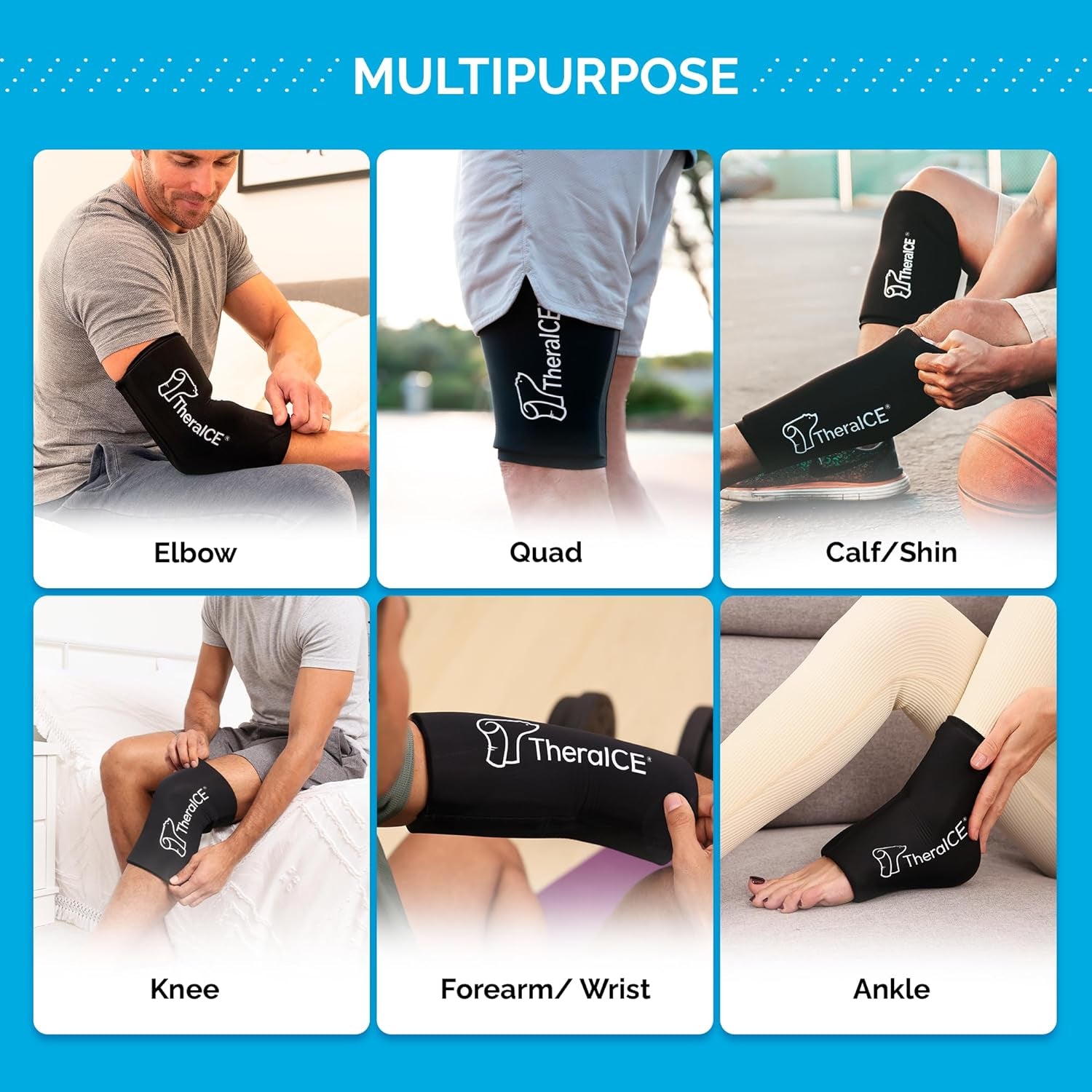 MULTIPURPOSE

TheraICE®

Elbow

TheraICE

Quad

TheraICE®

TheraICE®

Calf/Shin

TheraICE®

Knee

TheraICE®

Forearm/ Wrist

TheraICE®

Ankle