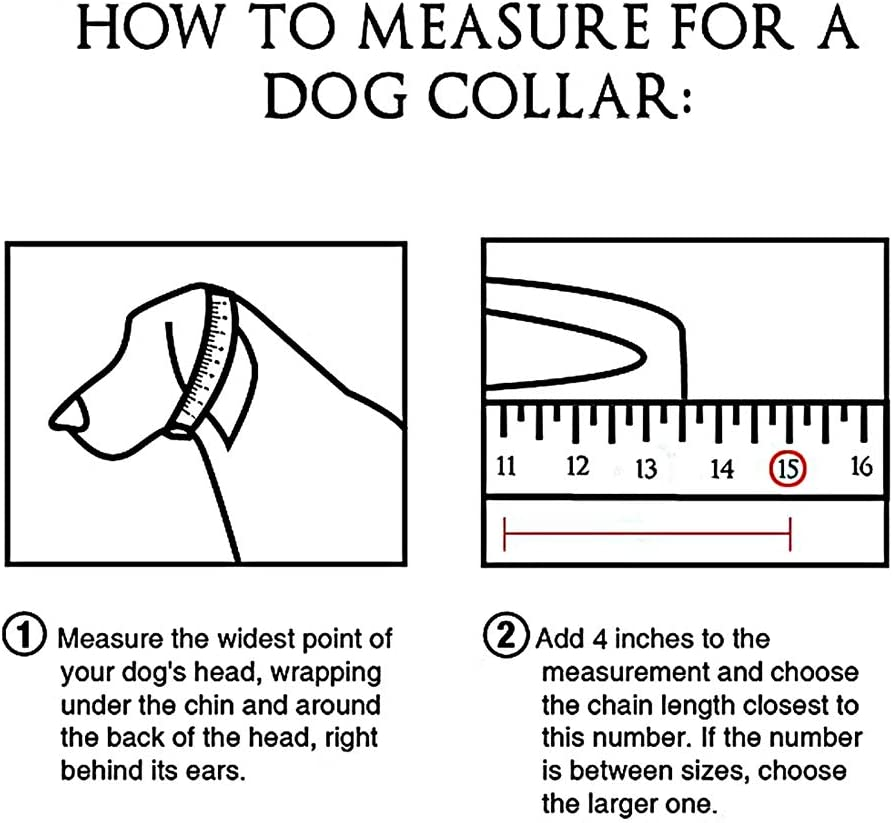 HOW TO MEASURE FOR A DOG COLLAR:

11 12 13 14 15 16

① Measure the widest point of your dog's head, wrapping under the chin and around the back of the head, right behind its ears.

② Add 4 inches to the measurement and choose the chain length closest to this number. If the number is between sizes, choose the larger one.