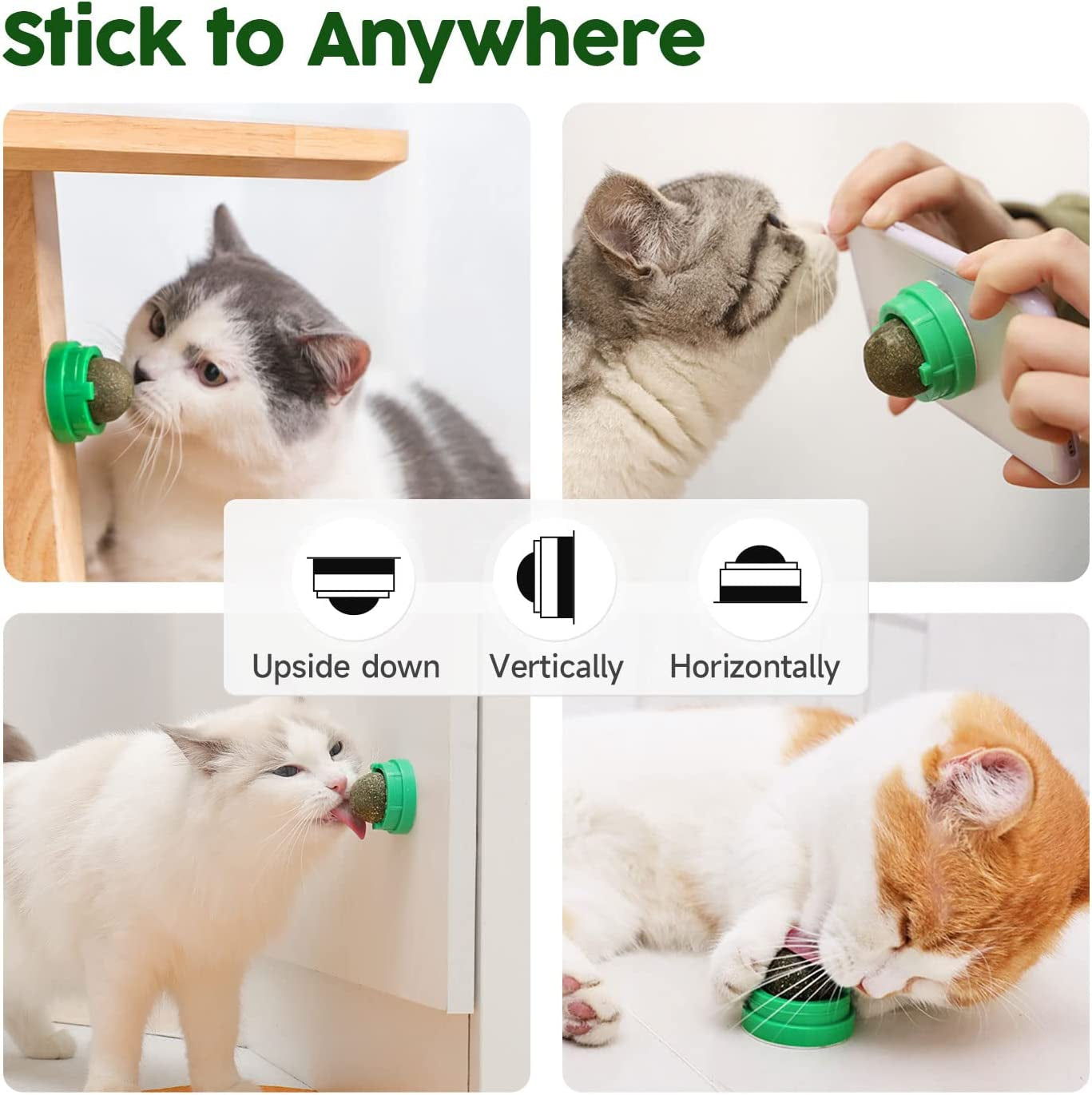 Stick to Anywhere

Upside down

Vertically

Horizontally