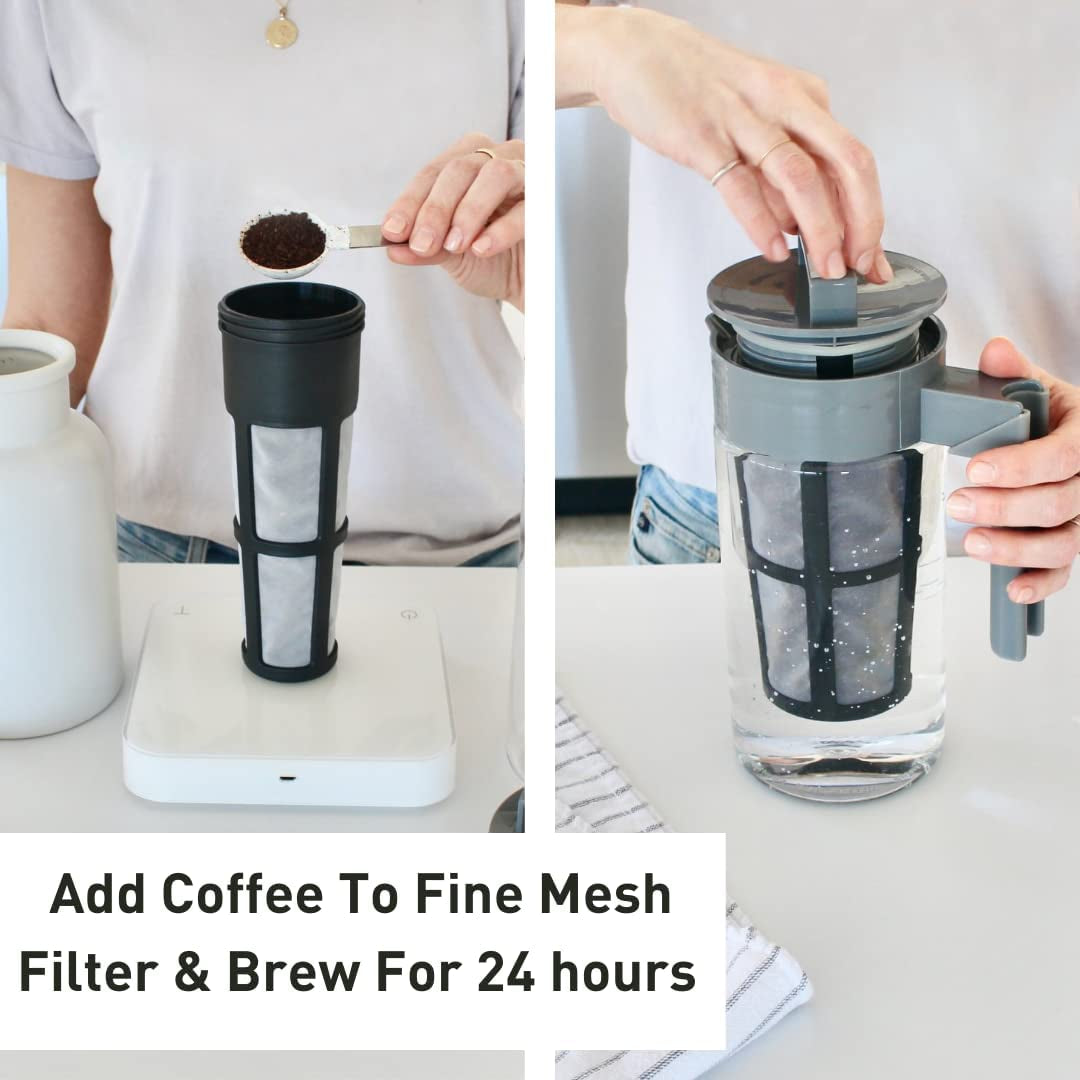 Add Coffee To Fine Mesh Filter & Brew For 24 hours