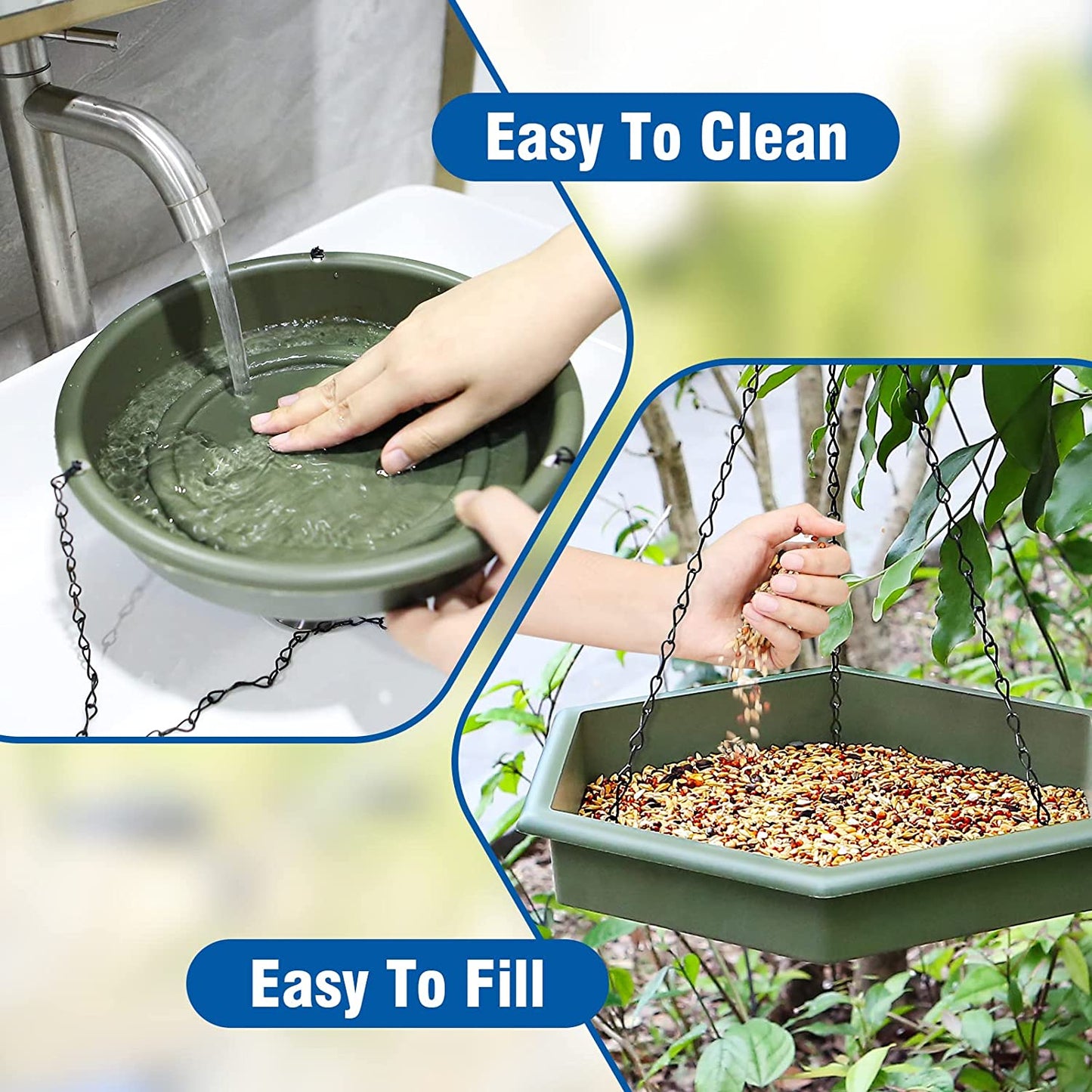 Easy To Clean

Easy To Fill