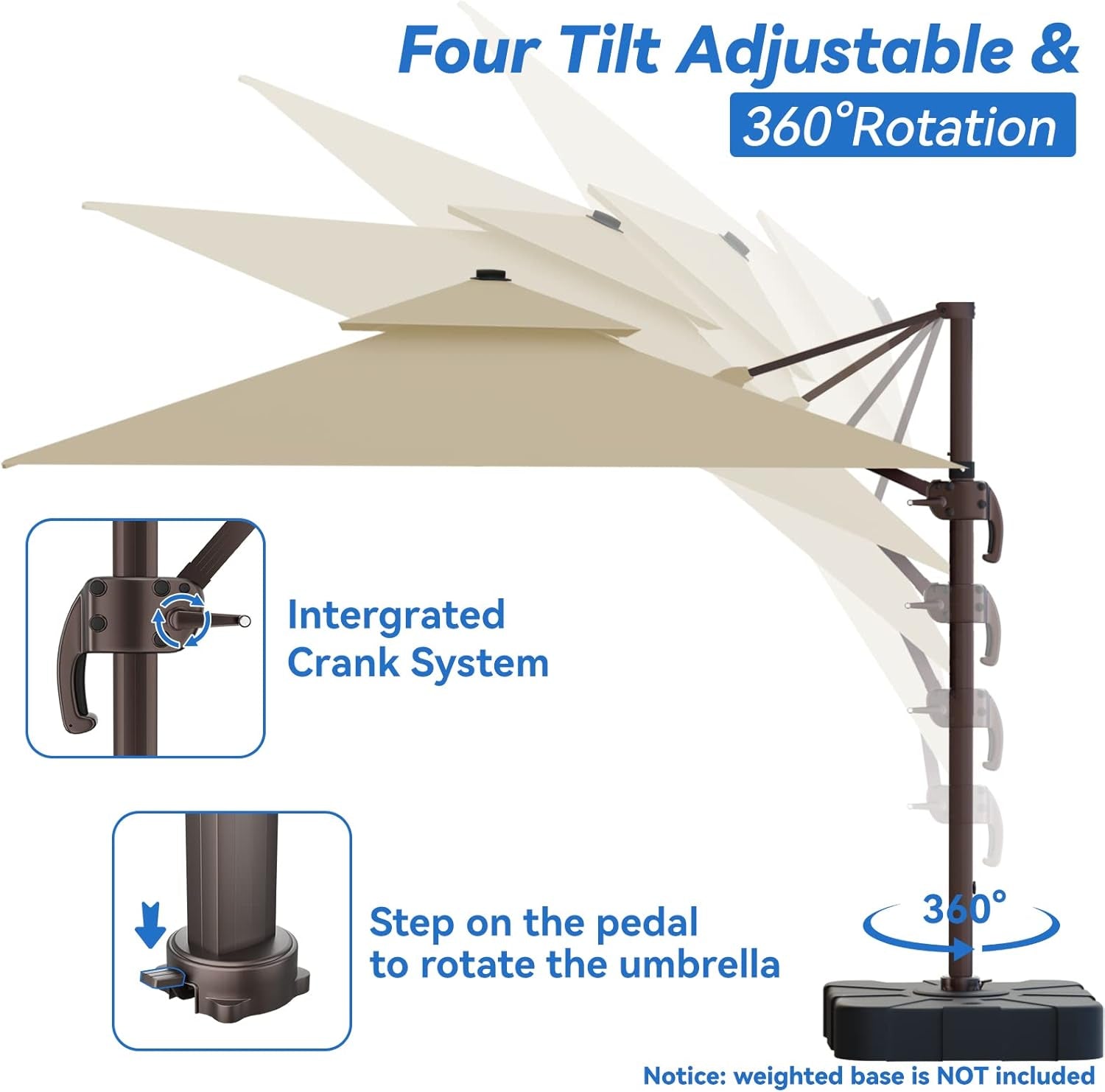 Four Tilt Adjustable &
360°Rotation

Intergrated Crank System

Step on the pedal to rotate the umbrella

360°

Notice: weighted base is NOT included