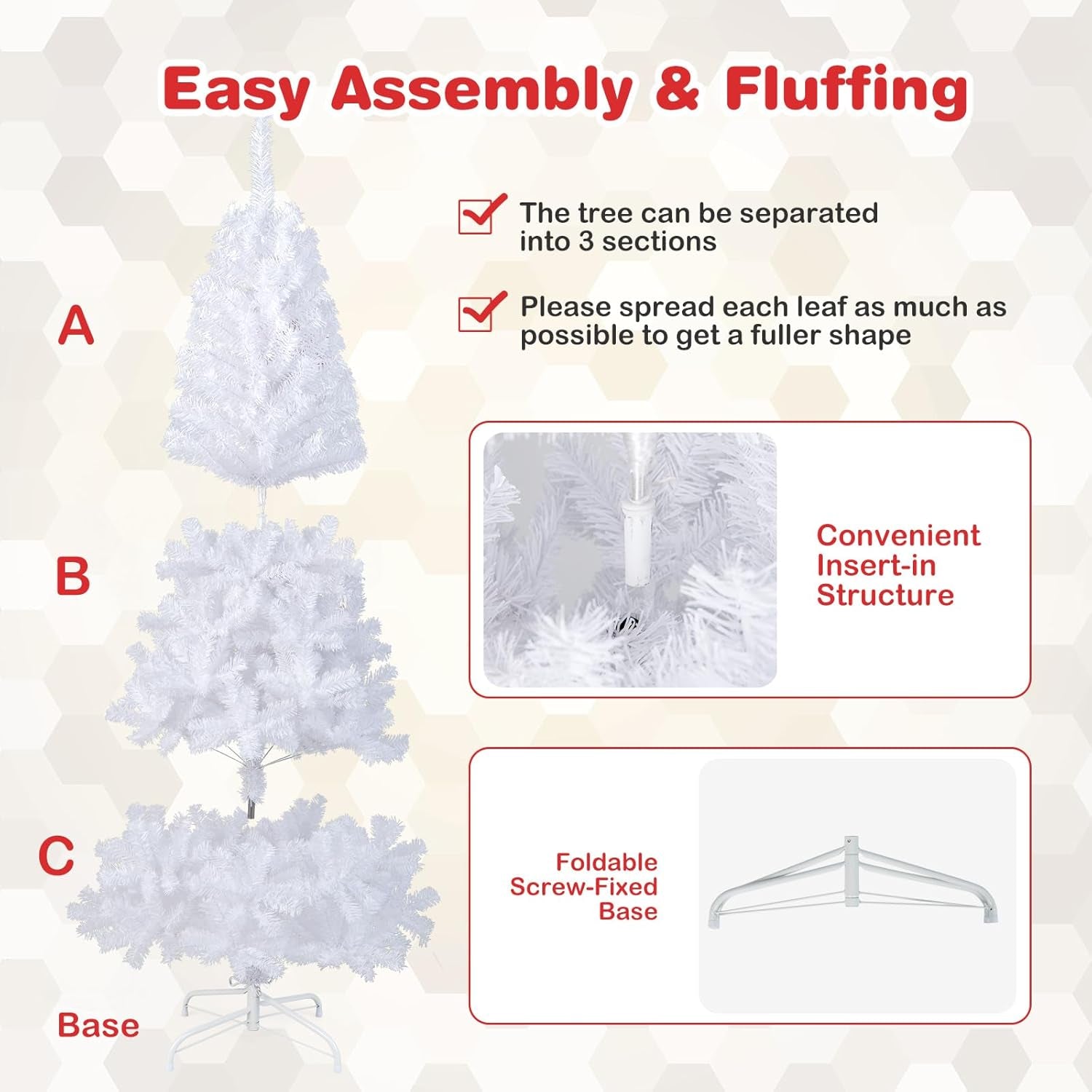 Easy Assembly & Fluffing

The tree can be separated into 3 sections

Please spread each leaf as much as possible to get a fuller shape

A

B

C

Base

Convenient Insert-in Structure

Foldable Screw-Fixed Base