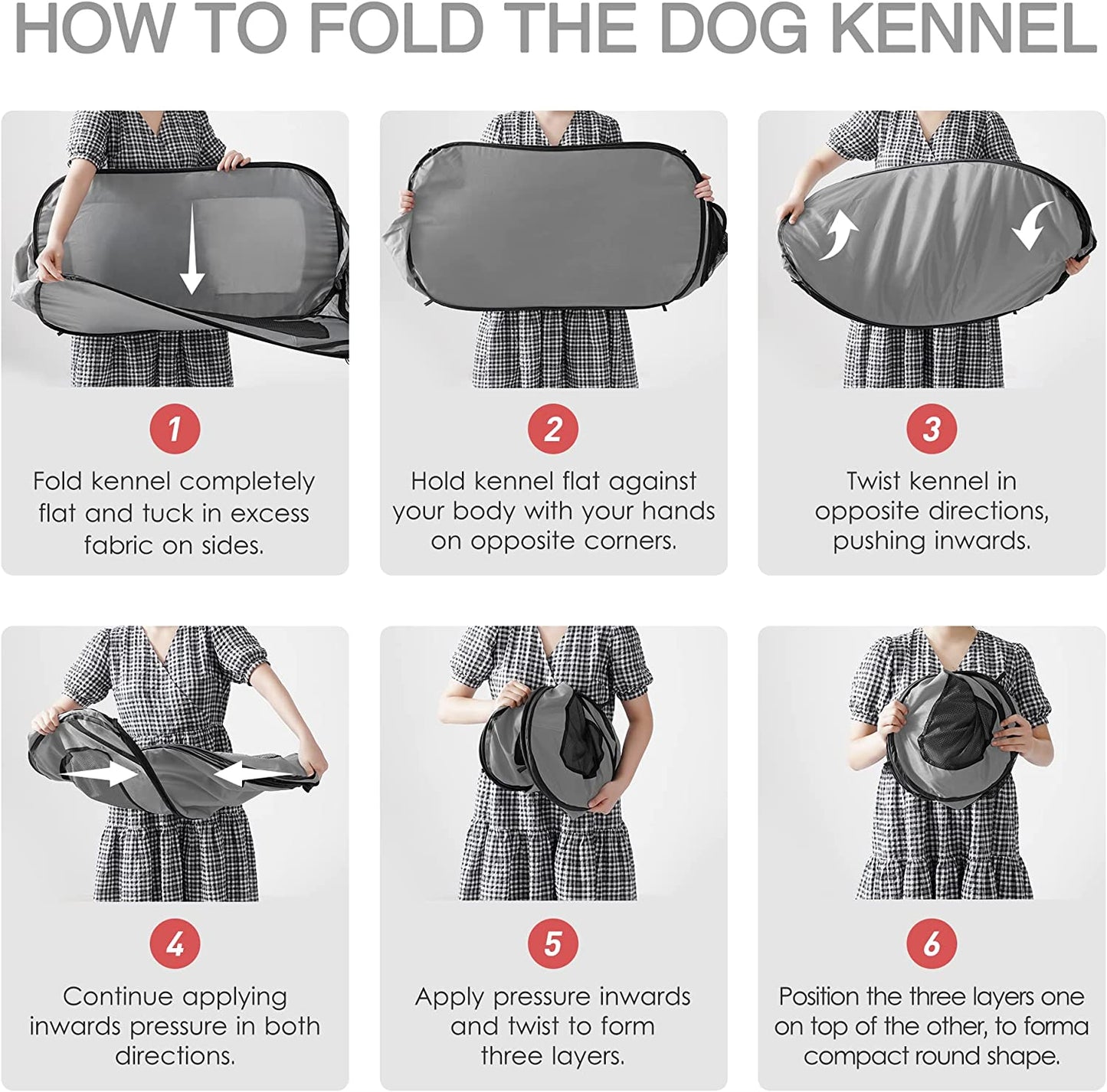 HOW TO FOLD THE DOG KENNEL

1
Fold kennel completely flat and tuck in excess fabric on sides.

2
Hold kennel flat against your body with your hands on opposite corners.

3
Twist kennel in opposite directions, pushing inwards.

4
Continue applying inwards pressure in both directions.

5
Apply pressure inwards and twist to form three layers.

6
Position the three layers one on top of the other, to forma compact round shape.