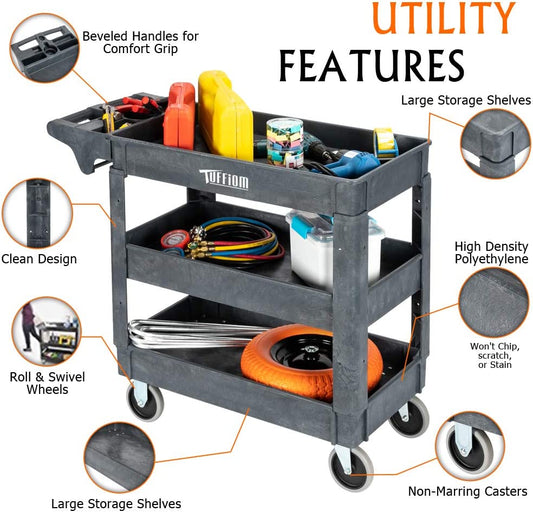 UTILITY
FEATURES

Beveled Handles for Comfort Grip

Large Storage Shelves

TUFFIOM

Clean Design

High Density Polyethylene

Won't Chip, scratch, or Stain

Roll & Swivel Wheels

Large Storage Shelves

Non-Marring Casters